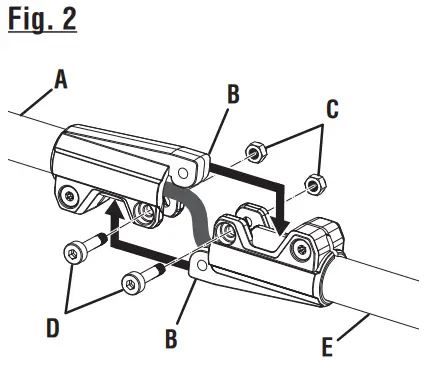 Fig. 2

A

B

C

D

B

E