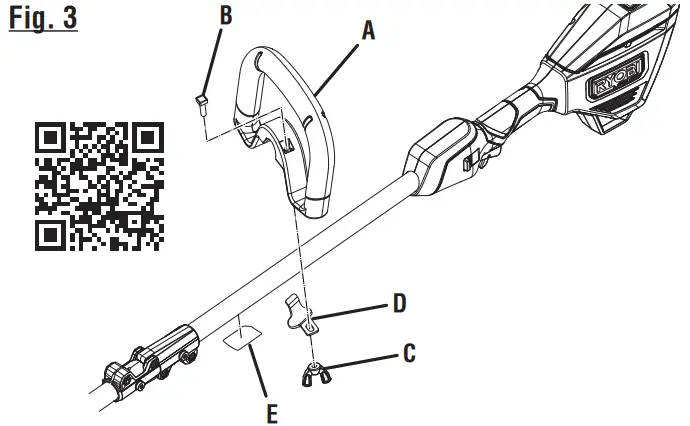 Fig. 3

B
A
RYOBI
D
C
E