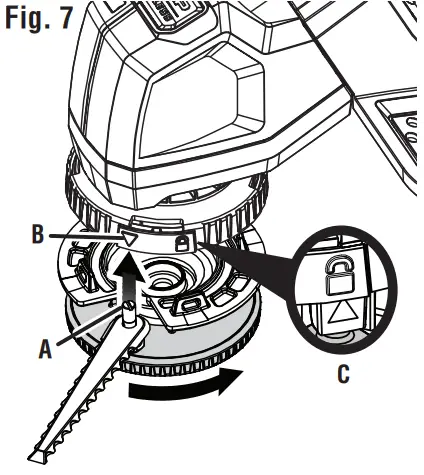 Fig. 7

B

A

C