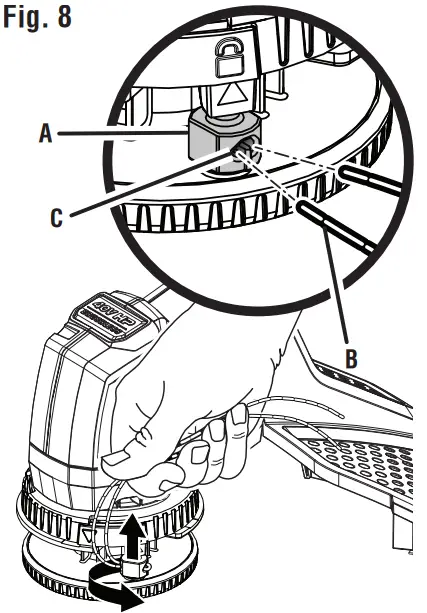 Fig. 8

A

C

B

40V HP