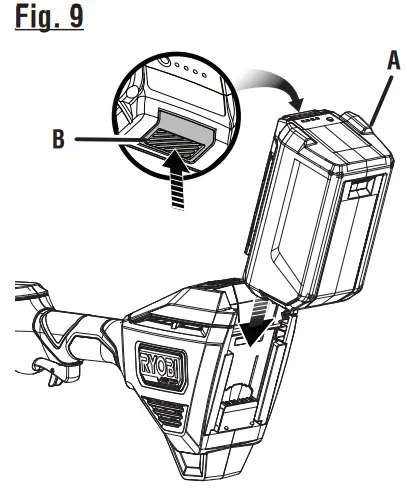 Fig. 9

A

B

RYOBI