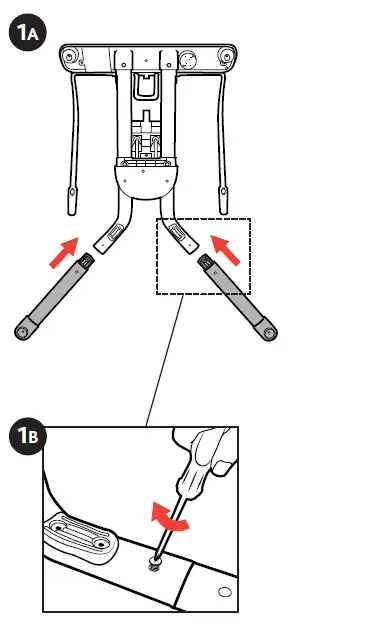 1A

1B