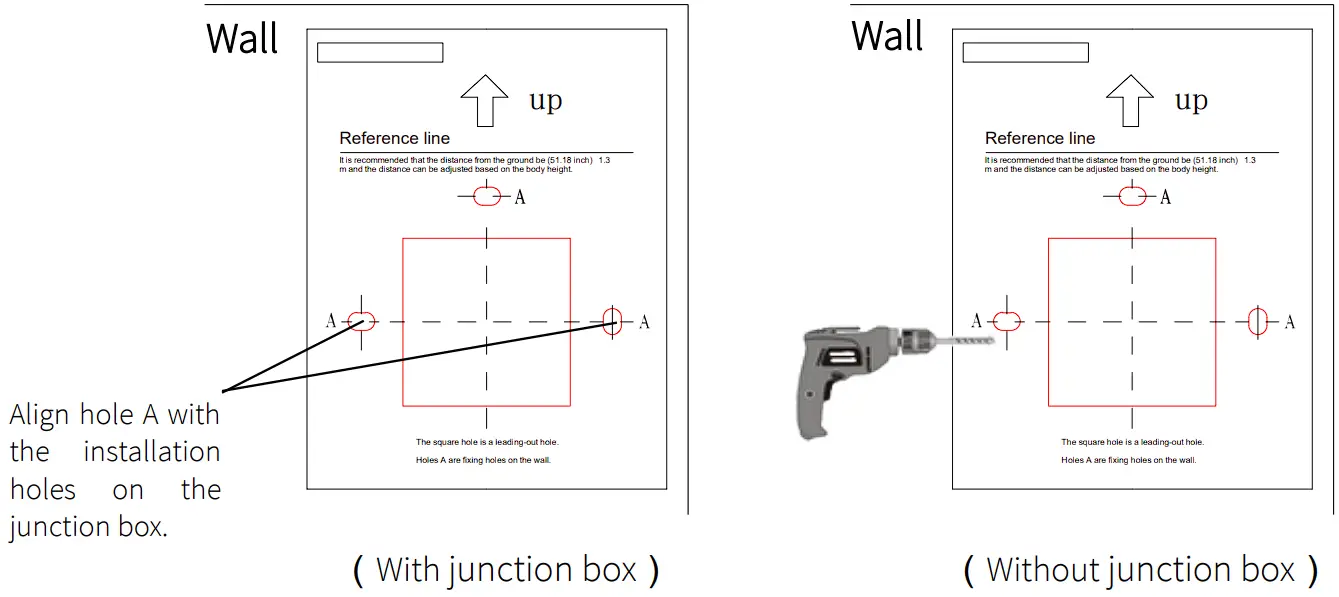 Wall

up

Reference line

It is recommended that the distance from the ground be (51.18 inch) 1.3 m and the distance can be adjusted based on the body height.

A

A

A

The square hole is a leading-out hole.

Holes A are fixing holes on the wall.

Align hole A with the installation holes on the junction box.

( With junction box )

Wall

up

Reference line

It is recommended that the distance from the ground be (51.18 inch) 1.3 m and the distance can be adjusted based on the body height.

A

A

A

The square hole is a leading-out hole.

Holes A are fixing holes on the wall.

( Without junction box )