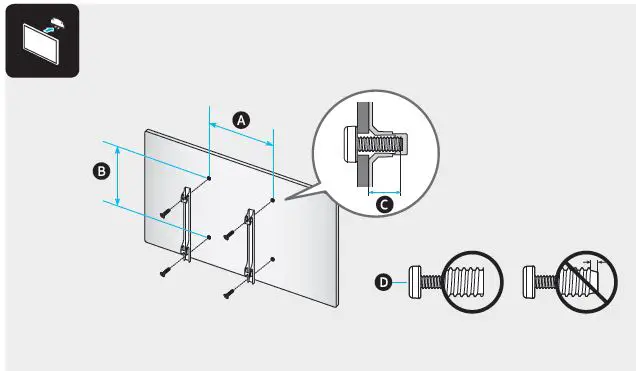 A
B
C
D