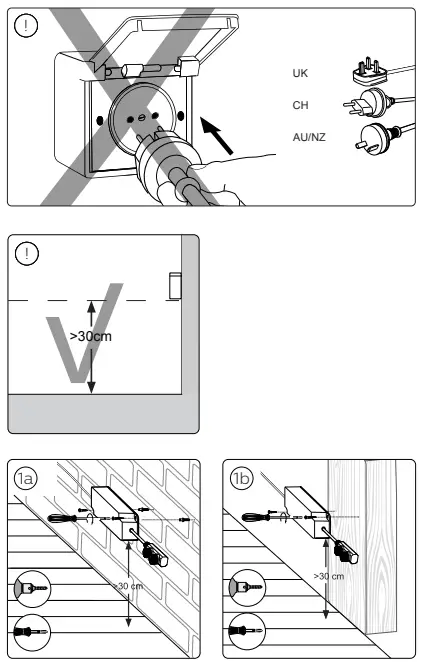 !

UK
CH
AU/NZ

!

>30cm

1a

>30 cm

1b

>30 cm