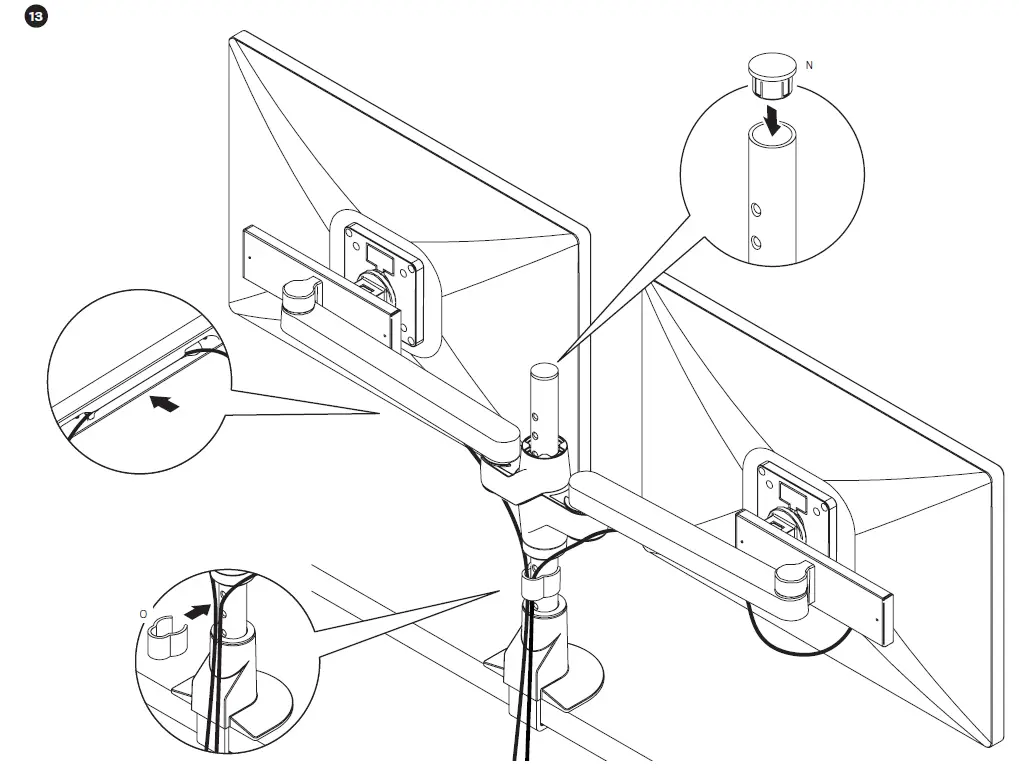 13

N

O