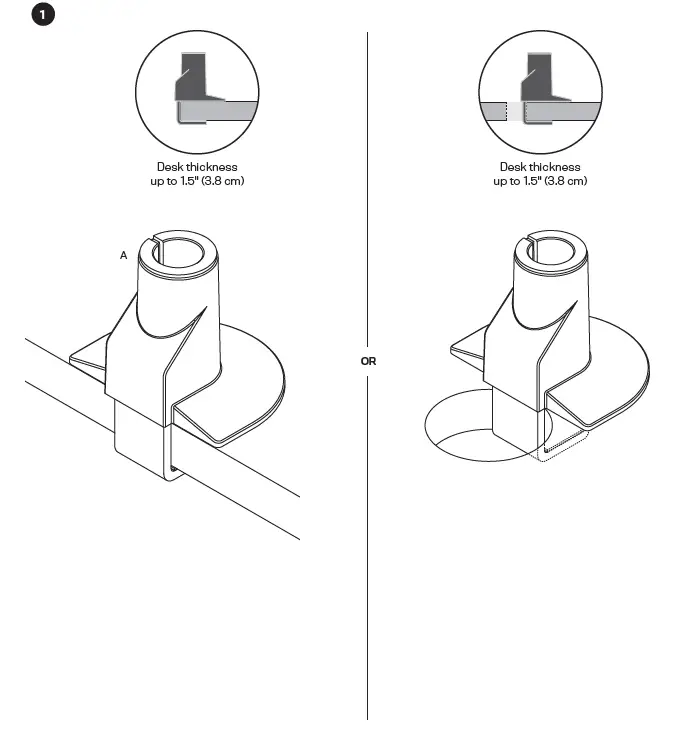 1

Desk thickness up to 1.5" (3.8 cm)

A

OR

Desk thickness up to 1.5" (3.8 cm)