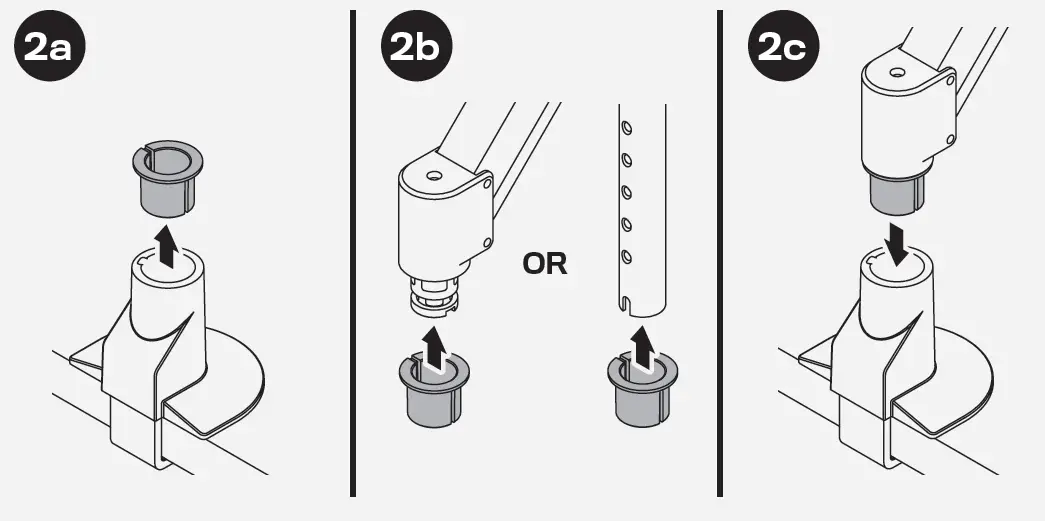 2a

2b

OR

2c