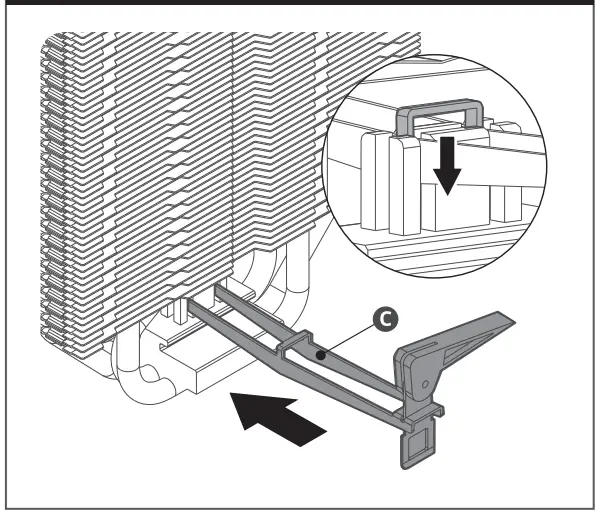 C