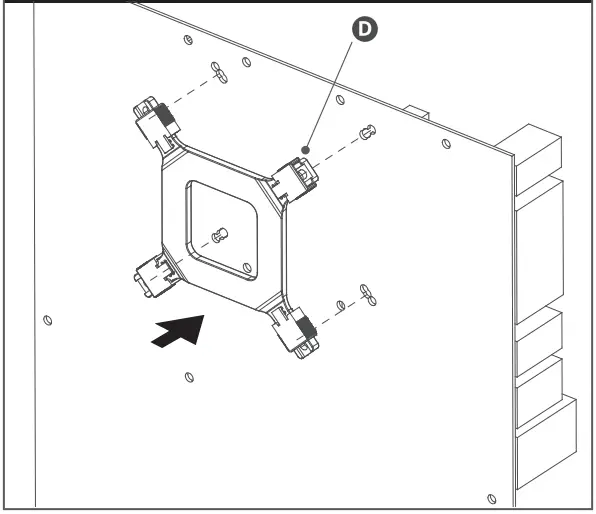 D