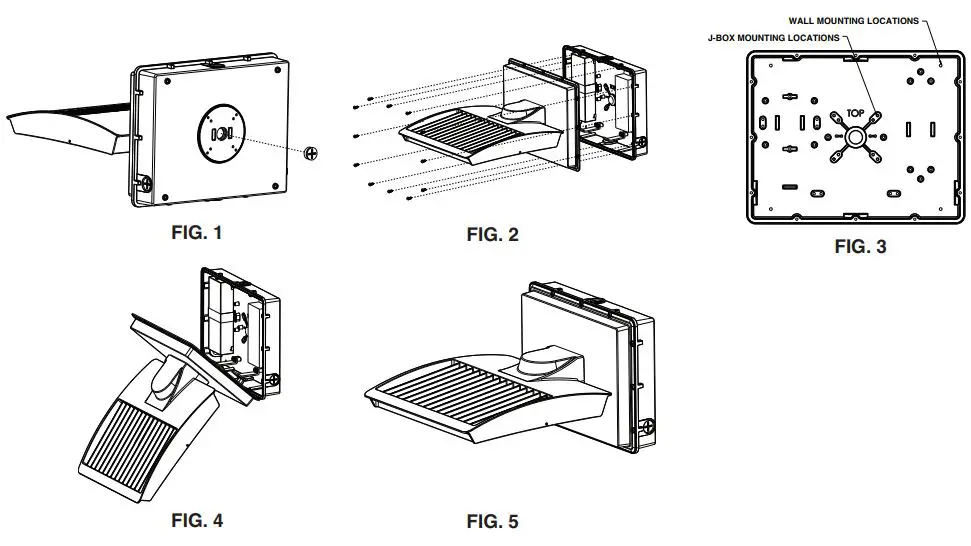 FIG. 1

FIG. 2

WALL MOUNTING LOCATIONS

J-BOX MOUNTING LOCATIONS

TOP

FIG. 3

FIG. 4

FIG. 5