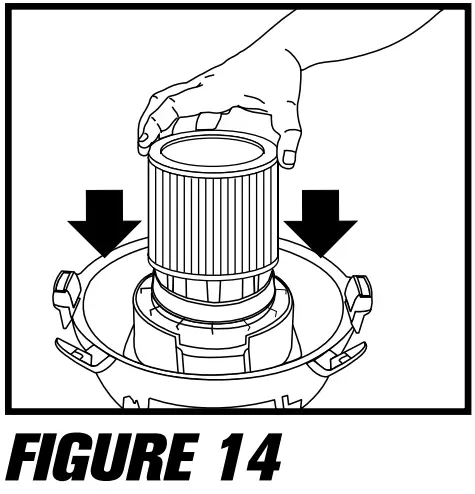 FIGURE 14