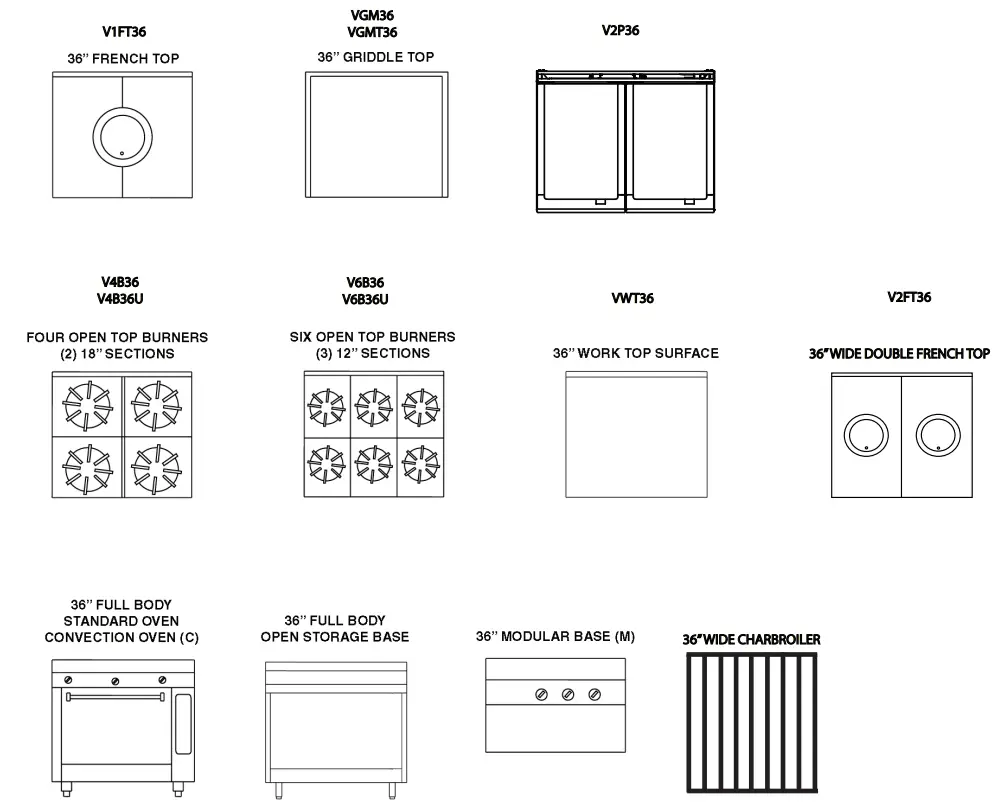 V1FT36
36" FRENCH TOP

VGM36
VGMT36
36" GRIDDLE TOP

V2P36

V4B36
V4B36U
FOUR OPEN TOP BURNERS
(2) 18" SECTIONS

V6B36
V6B36U
SIX OPEN TOP BURNERS
(3) 12" SECTIONS

VWT36
36" WORK TOP SURFACE

V2FT36
36" WIDE DOUBLE FRENCH TOP

36" FULL BODY
STANDARD OVEN
CONVECTION OVEN (C)

36" FULL BODY
OPEN STORAGE BASE

36" MODULAR BASE (M)

36" WIDE CHARBROILER