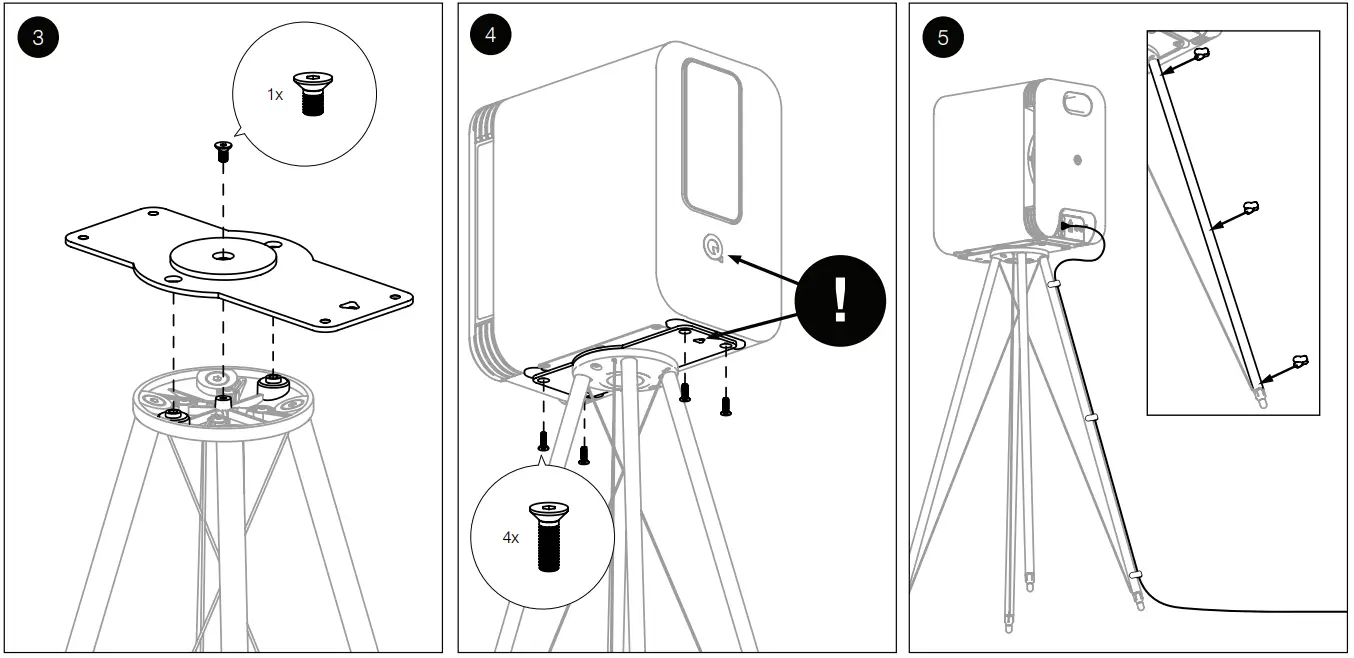 3

1x

4

!

4x

5