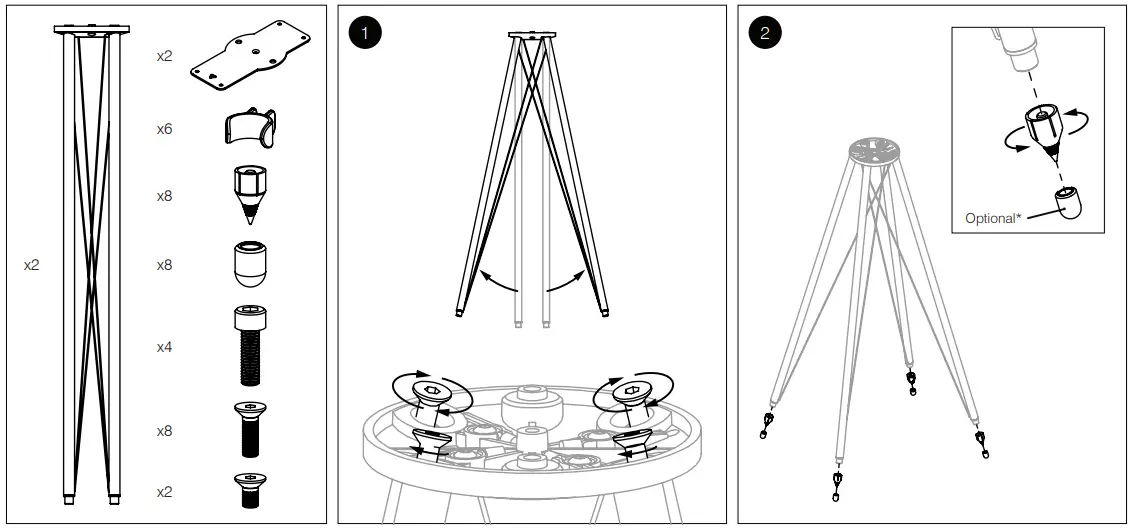 x2

x2

x6

x8

x8

x4

x8

x2

1

2

Optional*