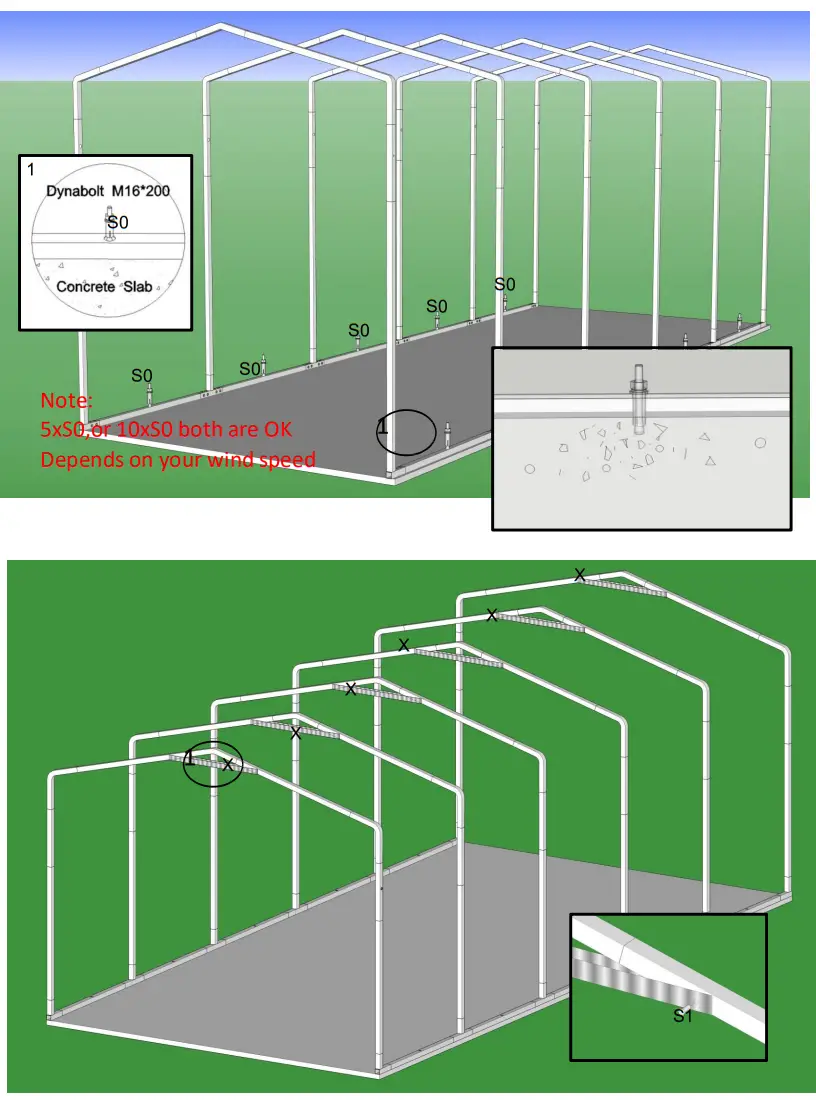 1
Dynabolt M16*200
S0
Concrete Slab

S0
S0
S0
S0
S0

Note:
5xS0,or 10xS0 both are OK
Depends on your wind speed

1

X
X
X
X
X
X
1

S1