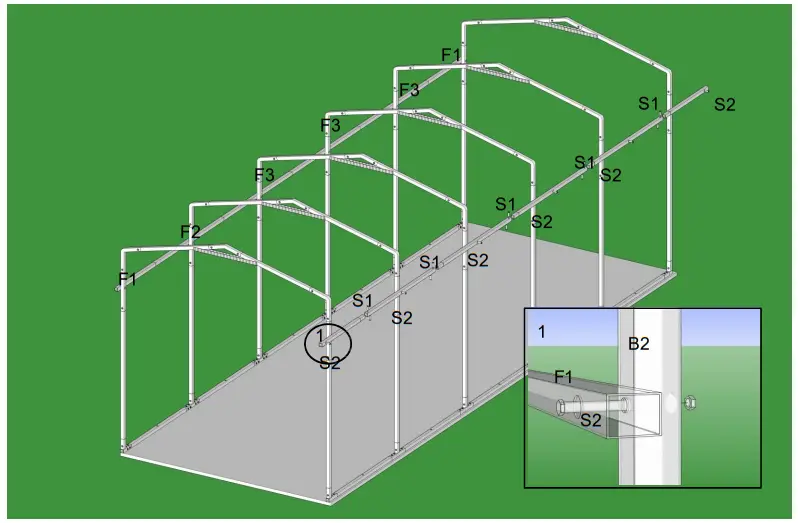 F1
F3
F3
F3
F2
F1
S1
S2
S1
S2
S1
S2
S1
S2
S1
S2
1
S2
1
B2
F1
S2