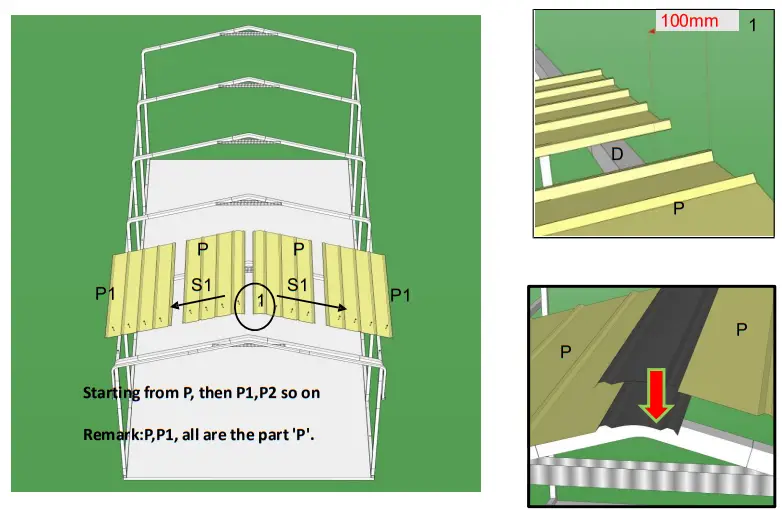 P
P
P1
S1
1
S1
P1

Starting from P, then P1,P2 so on

Remark:P,P1, all are the part 'P'.

100mm
1
D
P

P
P