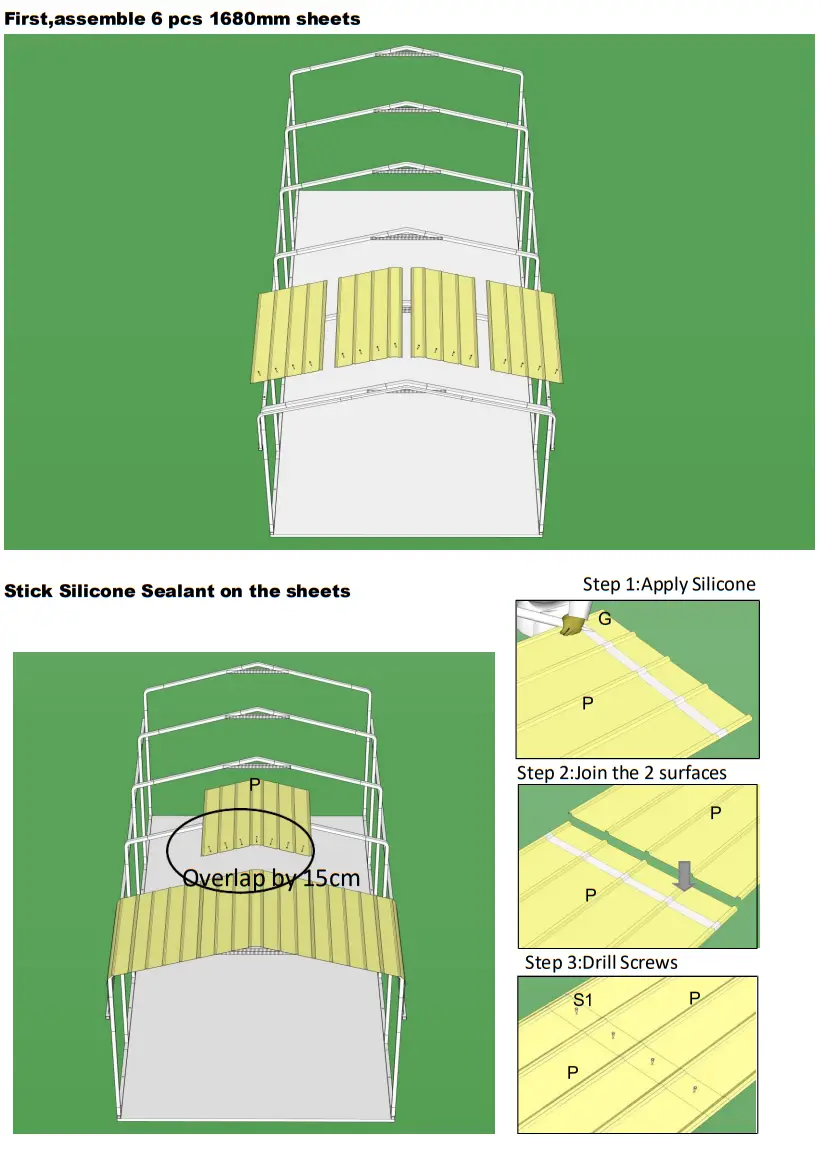 First,assemble 6 pcs 1680mm sheets

Stick Silicone Sealant on the sheets

P

Overlap by 15cm

Step 1:Apply Silicone

G

P

Step 2:Join the 2 surfaces

P

P

Step 3:Drill Screws

S1

P

P