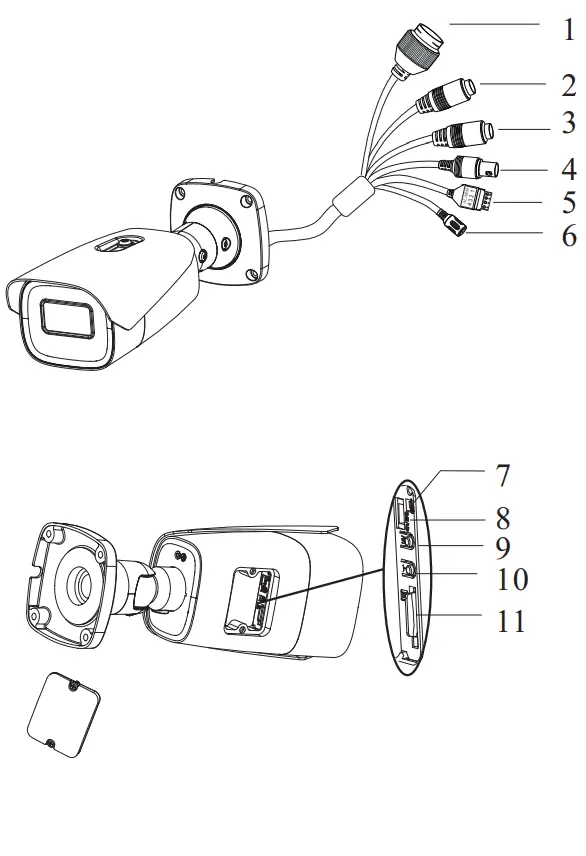 1
2
3
4
5
6
7
8
9
10
11