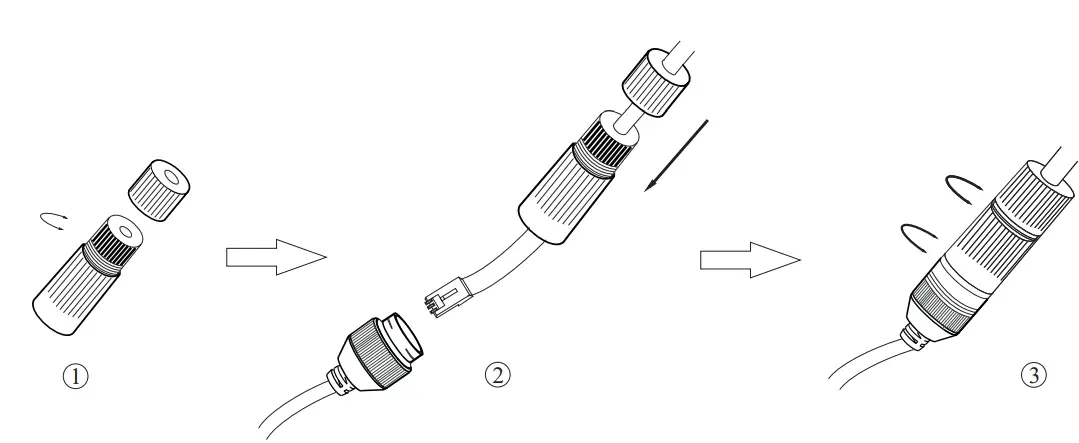 ①

②

③