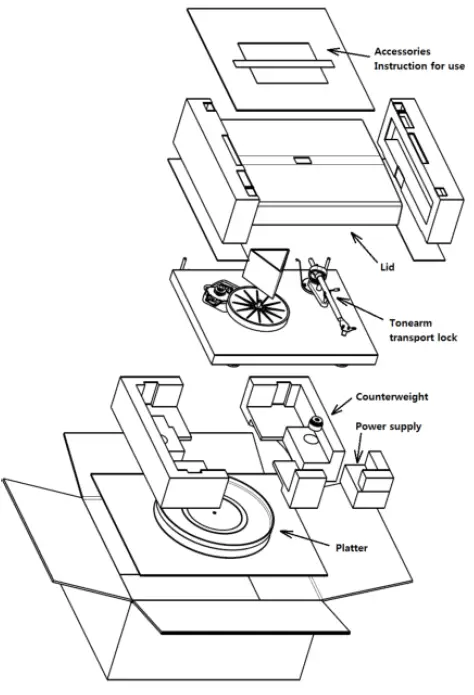 Accessories
Instruction for use

Lid

Tonearm
transport lock

Counterweight

Power supply

Platter