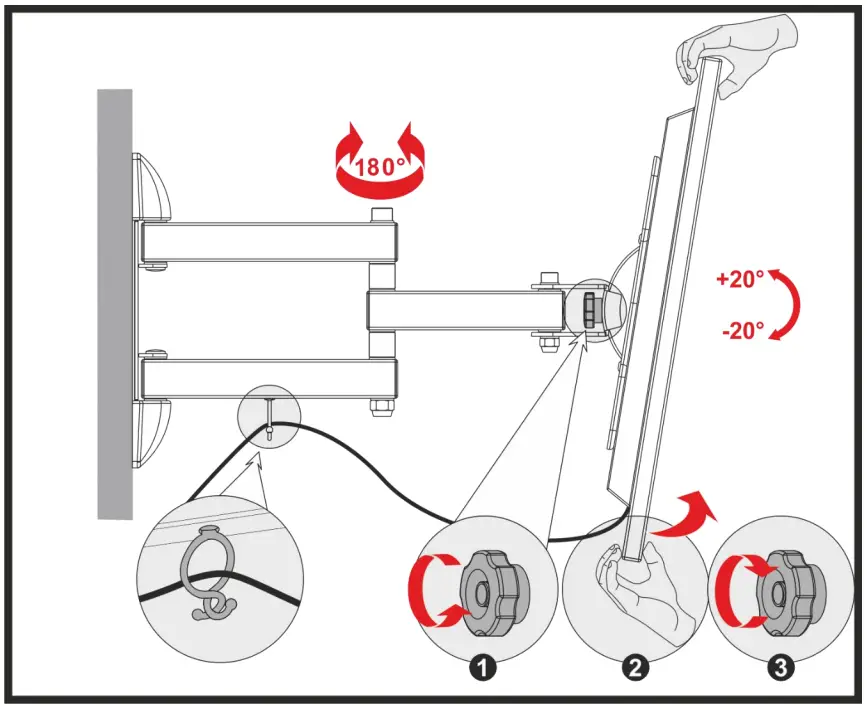 180°

+20°

-20°

1

2

3