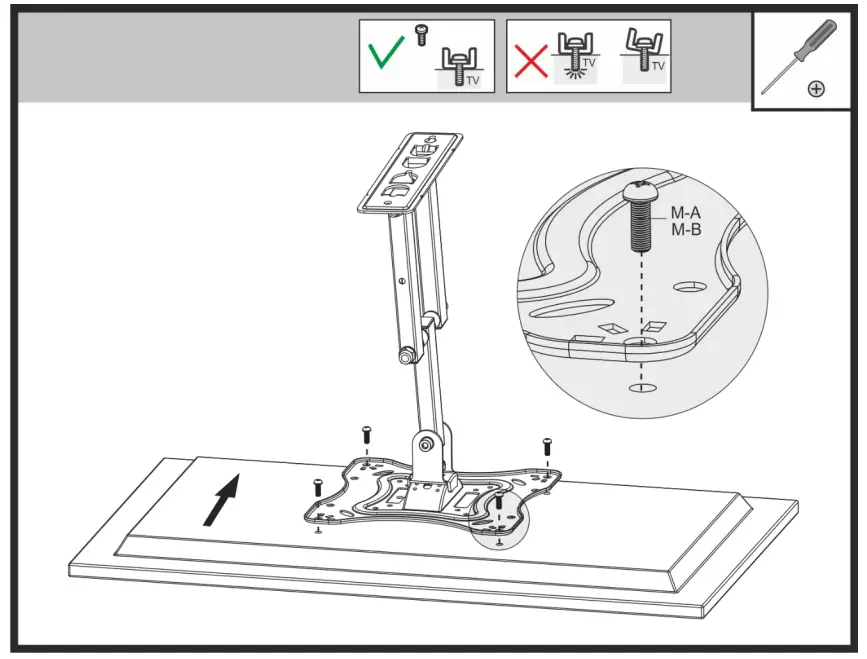 TV

TV

TV

M-A
M-B