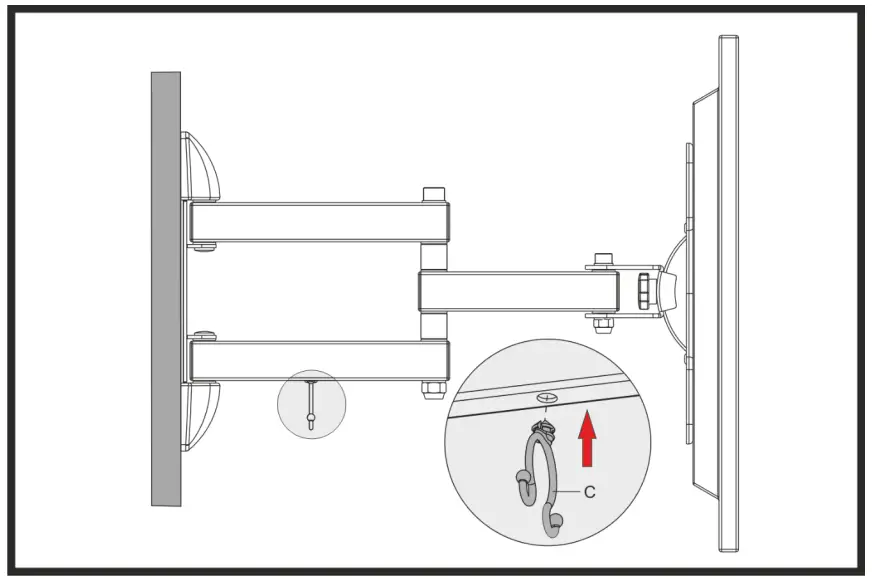 C