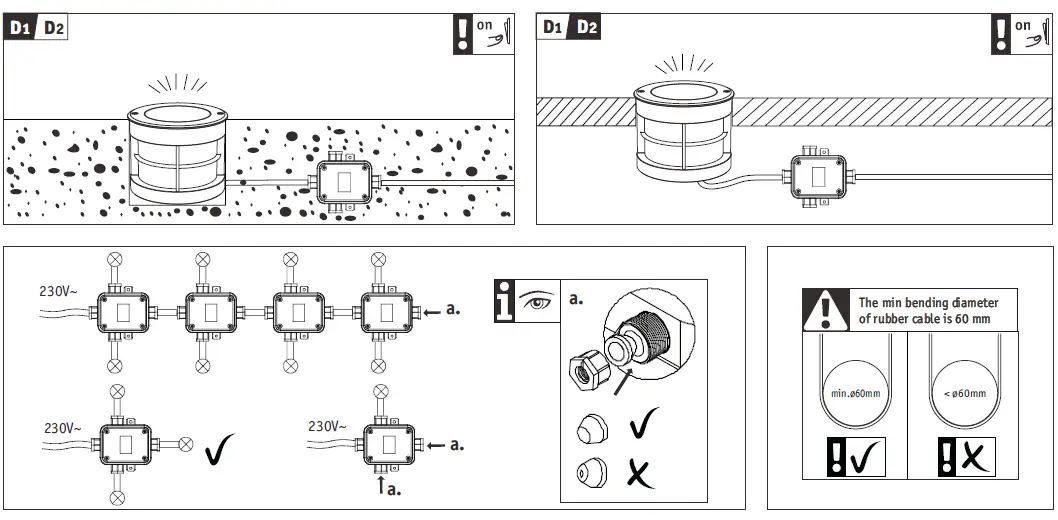 D1 D2

on

D1 D2

on

230V~

a.

230V~

230V~

a.

a.

a.

The min bending diameter of rubber cable is 60 mm

min.ø60mm

< ø60mm