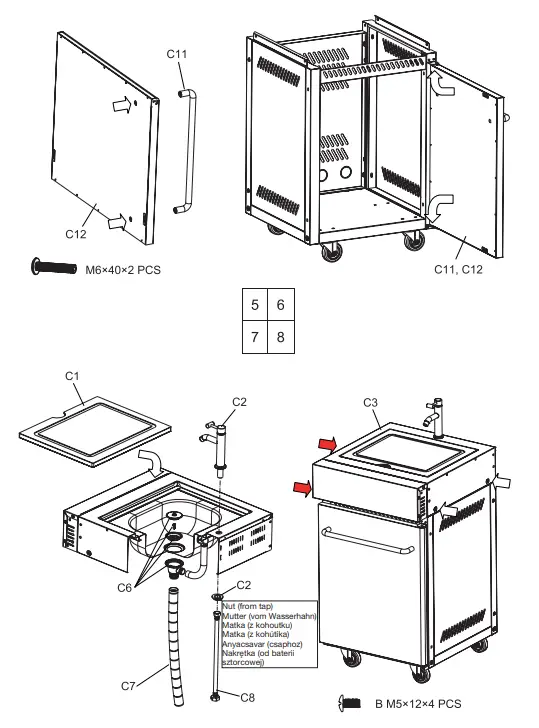 C11

C12

M6×40×2 PCS

C11, C12

| 5 | 6 |
|---|---|
| 7 | 8 |

C1

C2

C3

C6

C2

Nut (from tap)
Mutter (vom Wasserhahn)
Matka (z kohoutku)
Matka (z kohútika)
Anyacsavar (csaphoz)
Nakrętka (od baterii sztorcowej)

C7

C8

B M5×12×4 PCS