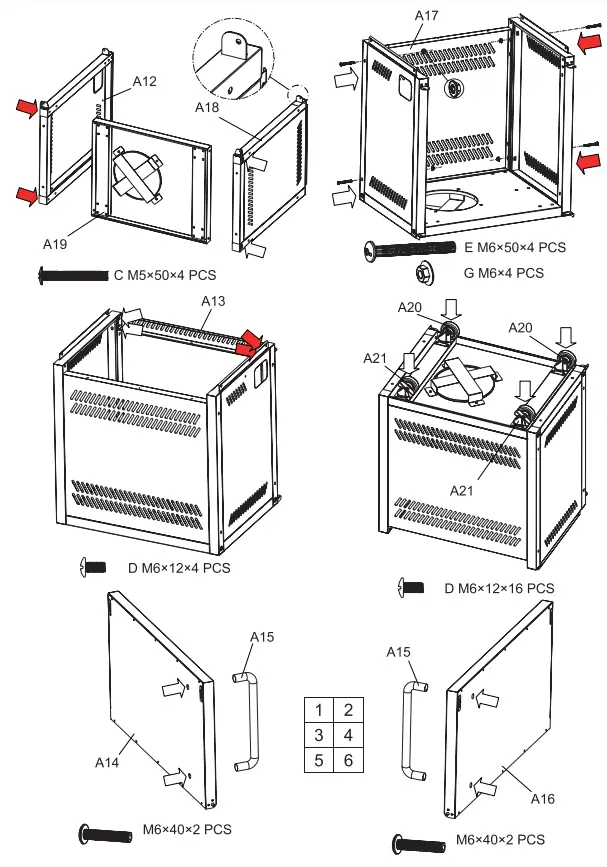 A12

A18

A19

C M5×50×4 PCS

A17

E M6×50×4 PCS

G M6×4 PCS

A13

D M6×12×4 PCS

A20

A20

A21

A21

D M6×12×16 PCS

A15

A14

M6×40×2 PCS

| 1 | 2 |
|---|---|
| 3 | 4 |
| 5 | 6 |

A15

A16

M6×40×2 PCS