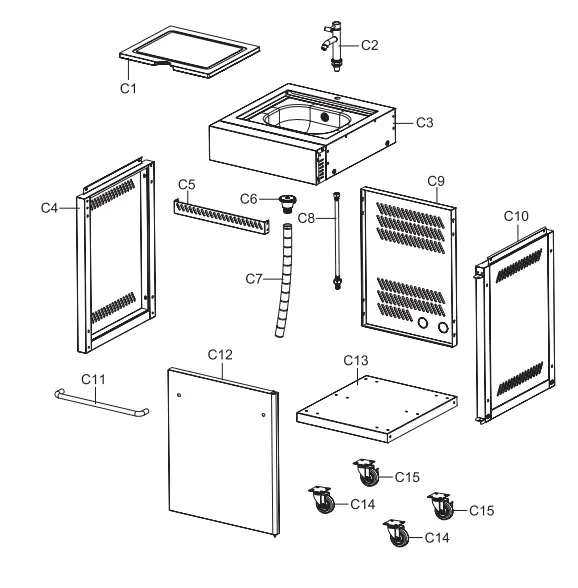 C1
C2
C3
C4
C5
C6
C8
C9
C10
C7
C11
C12
C13
C15
C14
C15
C14