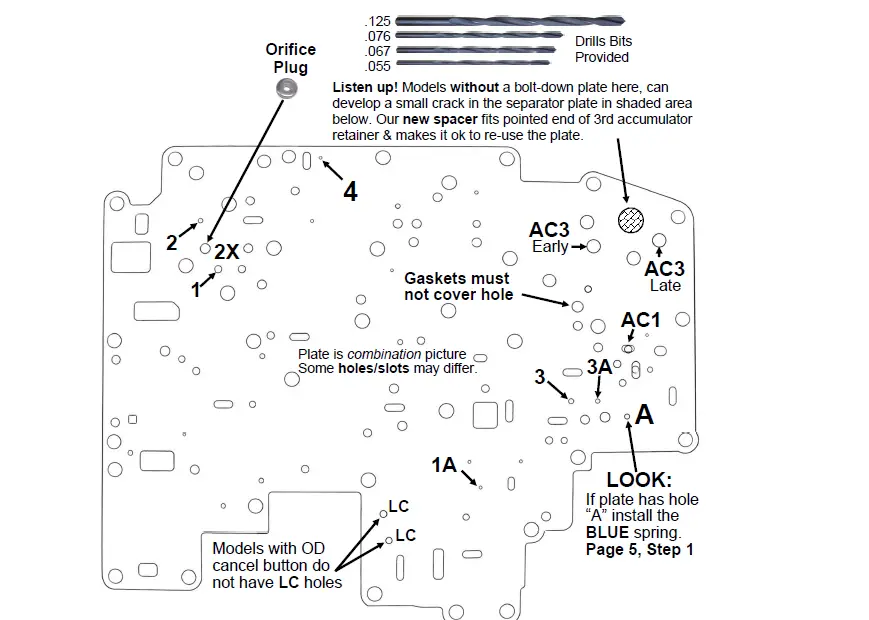 .125
.076
.067
.055
Drills Bits Provided

Orifice Plug

Listen up! Models without a bolt-down plate here, can develop a small crack in the separator plate in shaded area below. Our new spacer fits pointed end of 3rd accumulator retainer & makes it ok to re-use the plate.

4

2
2X
1

AC3
Early

AC3
Late

Gaskets must not cover hole

AC1

Plate is combination picture
Some holes/slots may differ.

3
3A
A

1A

LOOK:
If plate has hole "A" install the BLUE spring.
Page 5, Step 1

LC
LC

Models with OD cancel button do not have LC holes