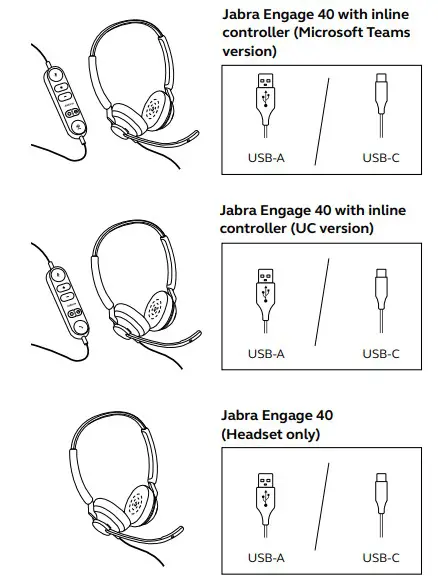 Jabra Engage 40 with inline controller (Microsoft Teams version)

USB-A

USB-C

Jabra Engage 40 with inline controller (UC version)

USB-A

USB-C

Jabra Engage 40 (Headset only)

USB-A

USB-C