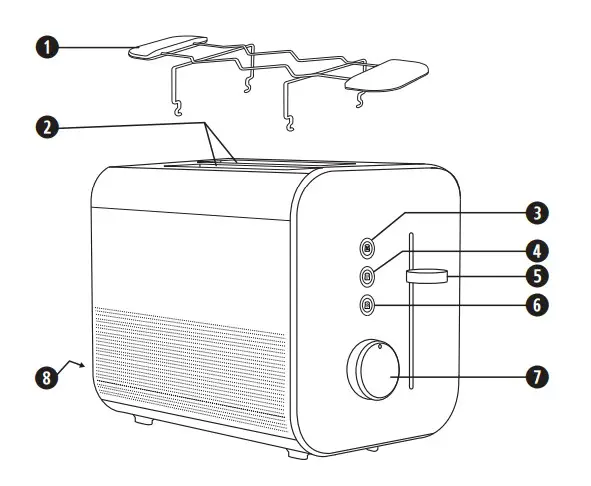 1
2
3
4
5
6
7
8