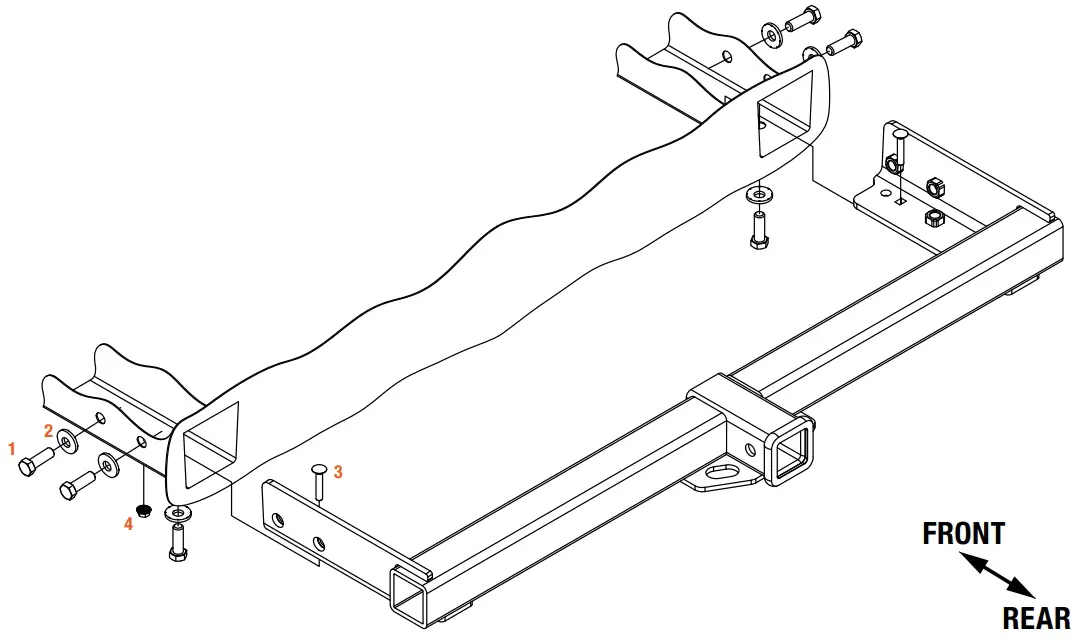 1
2
3
4
FRONT
REAR