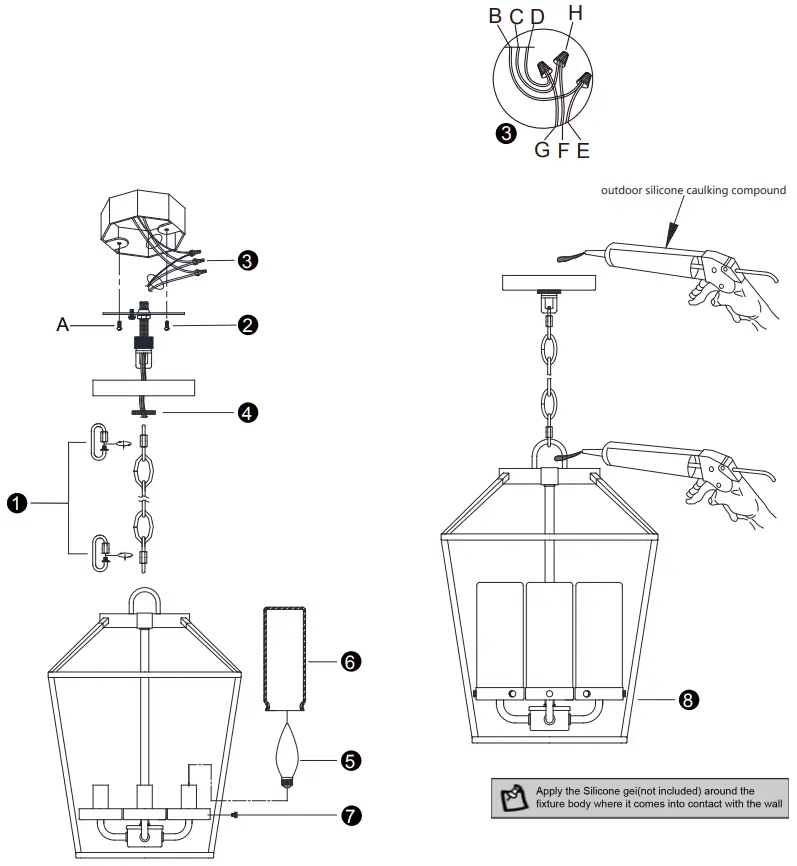 B C D H
3
G F E

outdoor silicone caulking compound

3
A
2
4
1
6
5
7
8

Apply the Silicone gei(not included) around the fixture body where it comes into contact with the wall