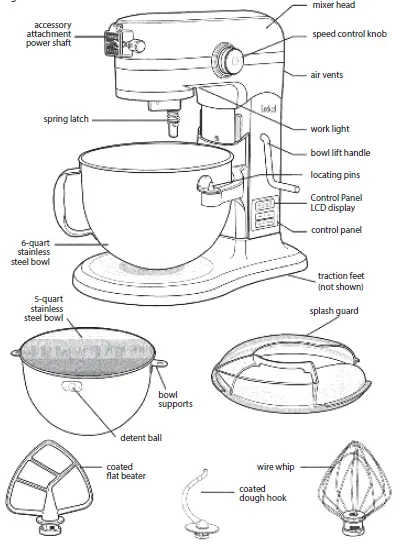 mixer head

accessory attachment power shaft

speed control knob

air vents

spring latch

work light

bowl lift handle

locating pins

Control Panel LCD display

control panel

6-quart stainless steel bowl

traction feet (not shown)

5-quart stainless steel bowl

splash guard

bowl supports

detent ball

coated flat beater

wire whip

coated dough hook