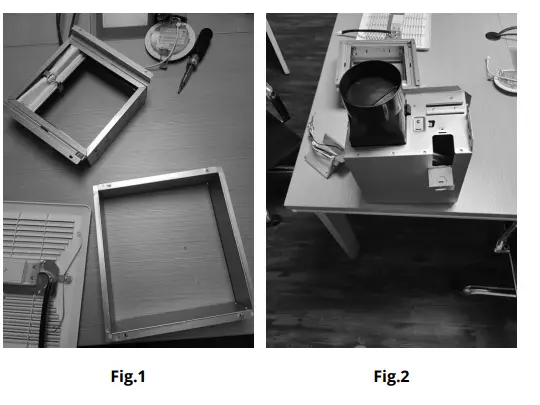 Fig.1

Fig.2