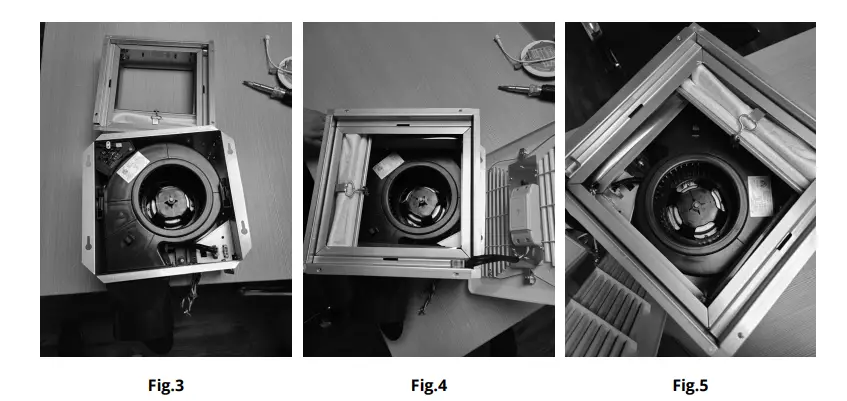 Fig.3

Fig.4

Fig.5