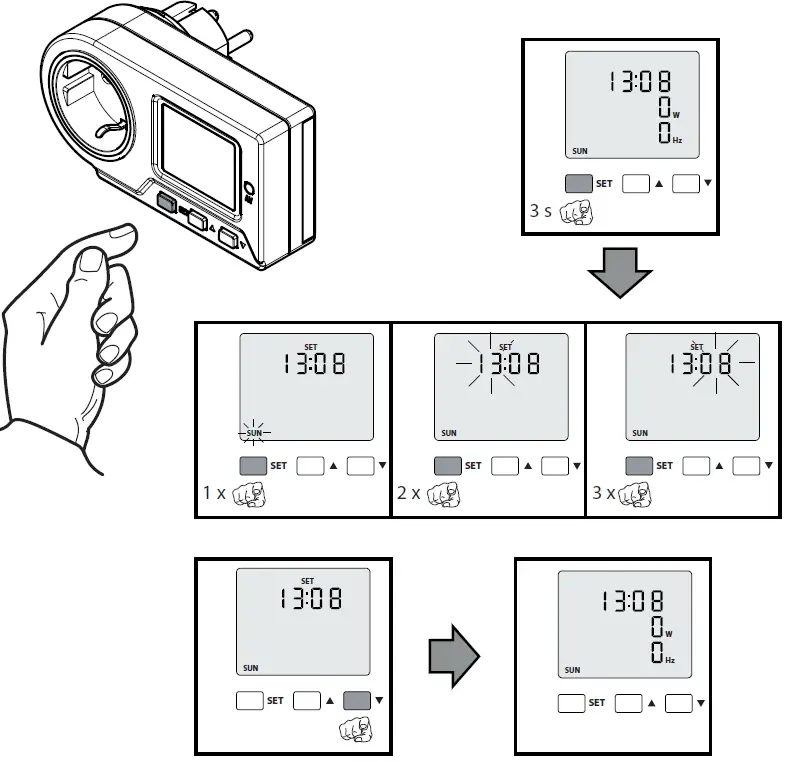 13:08
0 W
0 Hz
SUN
SET ▲ ▼
3 s

SET
13:08
SUN
SET ▲ ▼
1 x

SET
13:08
SUN
SET ▲ ▼
2 x

SET
13:08
SUN
SET ▲ ▼
3 x

SET
13:08
SUN
SET ▲ ▼

13:08
0 W
0 Hz
SUN
SET ▲ ▼