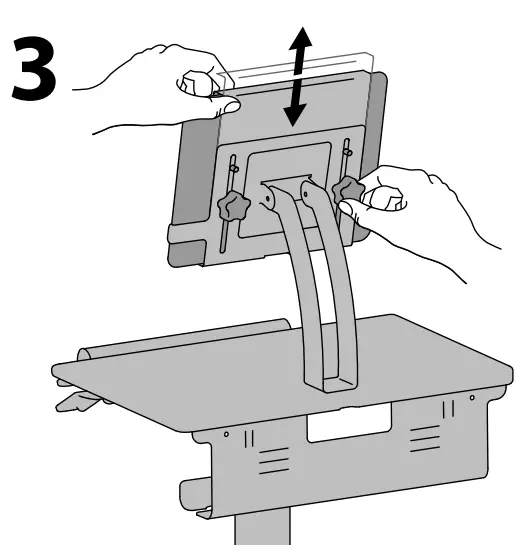 3