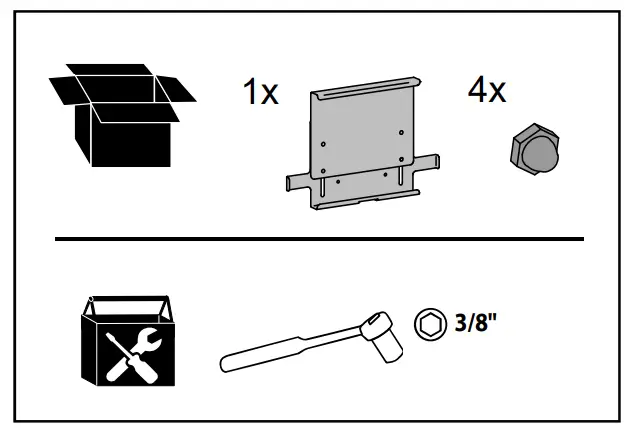 1x

4x

3/8"