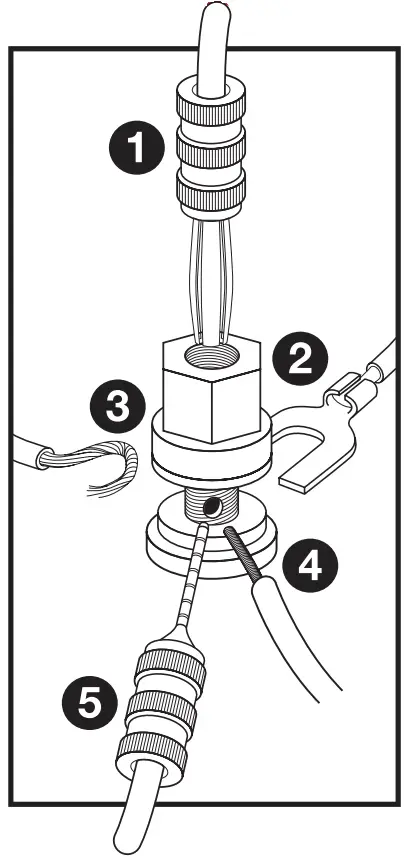 1
2
3
4
5