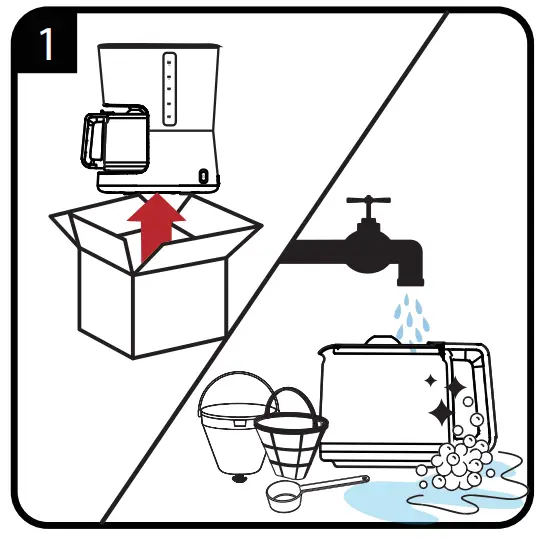 1