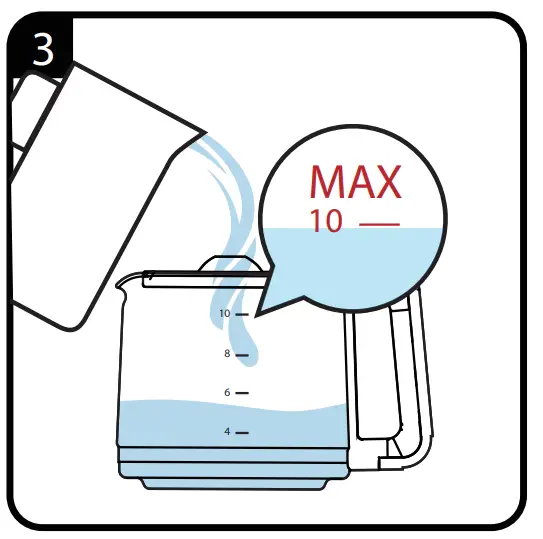 3

MAX
10

10
8
6
4