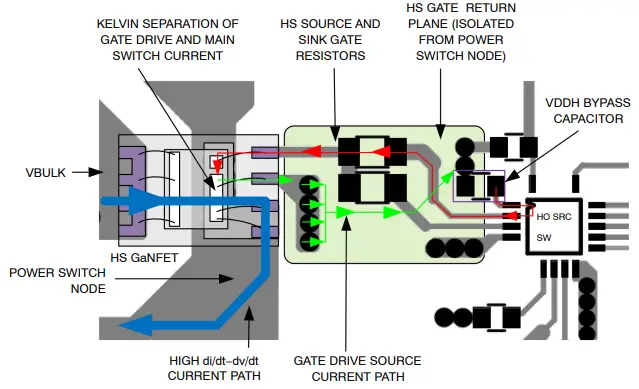 KELVIN SEPARATION OF GATE DRIVE AND MAIN SWITCH CURRENT

HS SOURCE AND SINK GATE RESISTORS

HS GATE RETURN PLANE (ISOLATED FROM POWER SWITCH NODE)

VDDH BYPASS CAPACITOR

VBULK

HO SRC

SW

HS GaNFET

POWER SWITCH NODE

HIGH di/dt–dv/dt CURRENT PATH

GATE DRIVE SOURCE CURRENT PATH