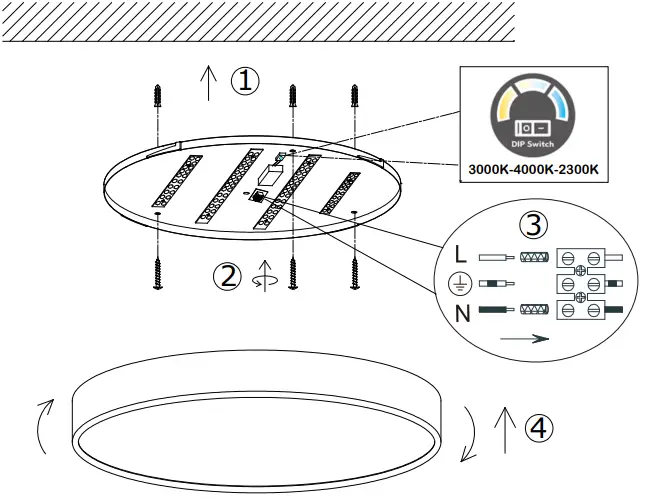 ①

DIP Switch

3000K-4000K-2300K

②

③

L

N

④