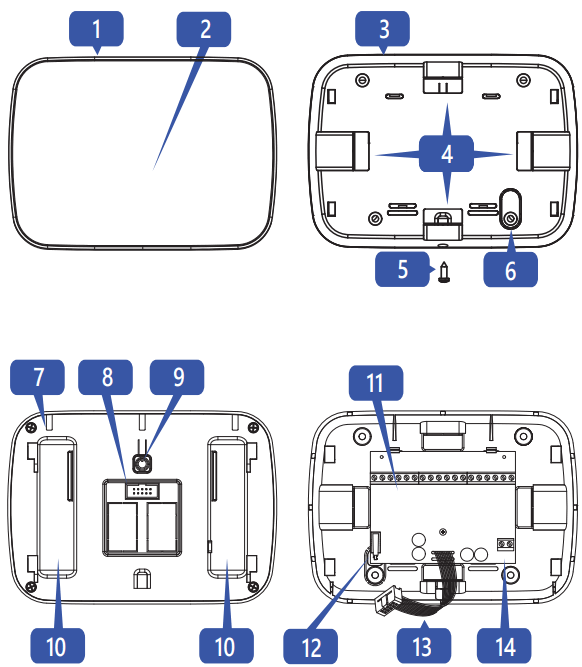 1
2
3
4
5
6
7
8
9
10
10
11
12
13
14